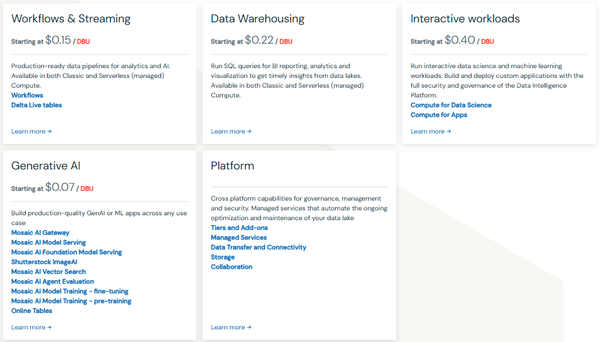 Workflows & Streaming

Starting at $0.15 / DBU

Production-ready data pipelines for analytics and AI. Available in both Classic and Serverless (managed) Compute.
Workflows
Delta Live tables

Learn more →

Data Warehousing

Starting at $0.22 / DBU

Run SQL queries for BI reporting, analytics and visualization to get timely insights from data lakes. Available in both Classic and Serverless (managed) Compute.

Learn more →

Interactive workloads

Starting at $0.40 / DBU

Run interactive data science and machine learning workloads. Build and deploy custom applications with the full security and governance of the Data Intelligence Platform.
Compute for Data Science
Compute for Apps

Learn more →

Generative AI

Starting at $0.07 / DBU

Build production-quality GenAI or ML apps across any use case
Mosaic AI Gateway
Mosaic AI Model Serving
Mosaic AI Foundation Model Serving
Shutterstock ImageAI
Mosaic AI Vector Search
Mosaic AI Agent Evaluation
Mosaic AI Model Training - fine-tuning
Mosaic AI Model Training - pre-training
Online Tables

Learn more →

Platform

Cross platform capabilities for governance, management and security. Managed services that automate the ongoing optimization and maintenance of your data lake
Tiers and Add-ons
Managed Services
Data Transfer and Connectivity
Storage
Collaboration

Learn more →